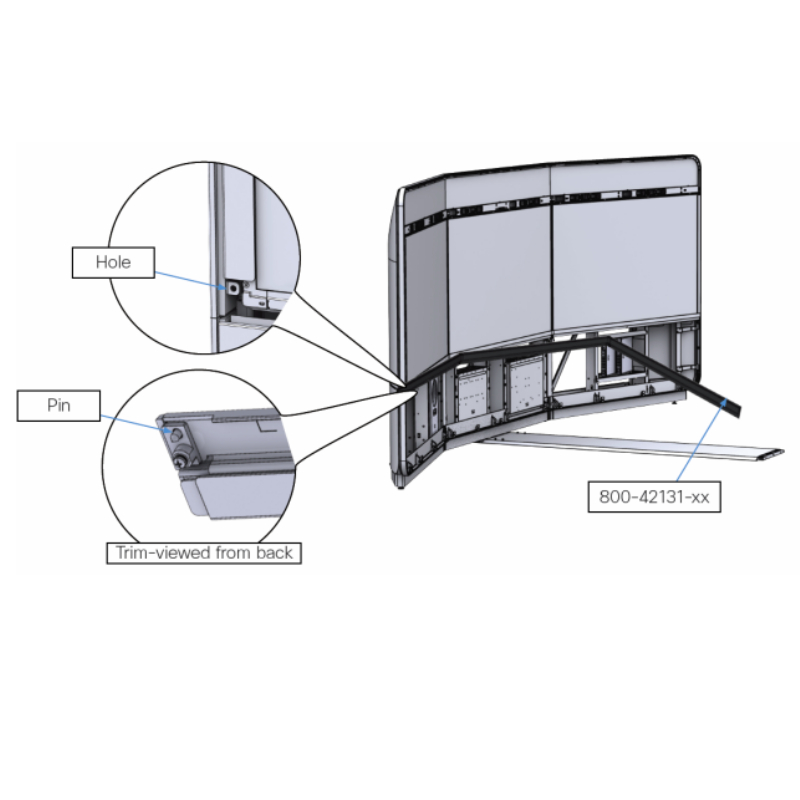 Hole

Pin

Trim-viewed from back

800-42131-xx