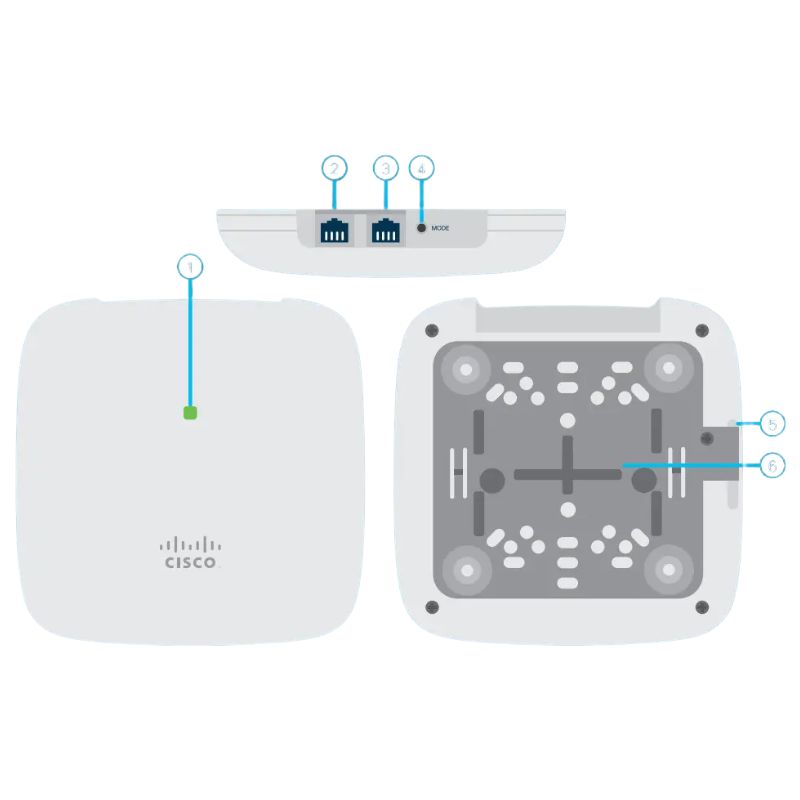 2
3
4
MODE
1
CISCO
5
6