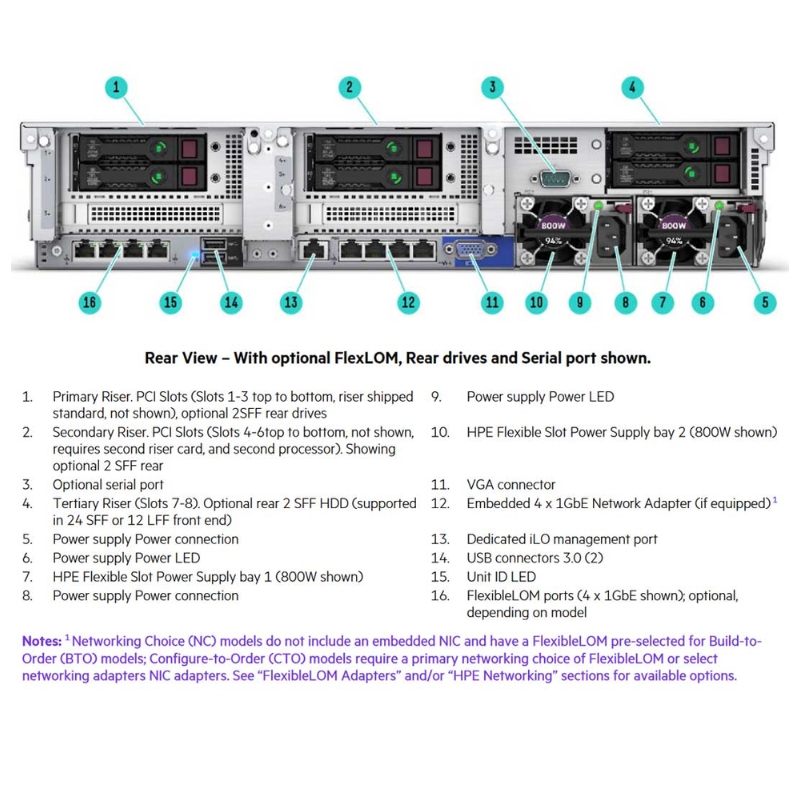 1 2 3 4

800W 94% 800W 94%

16 15 14 13 12 11 10 9 8 7 6 5

Rear View – With optional FlexLOM, Rear drives and Serial port shown.

1. Primary Riser. PCI Slots (Slots 1-3 top to bottom, riser shipped standard, not shown), optional 2SFF rear drives
2. Secondary Riser. PCI Slots (Slots 4-6top to bottom, not shown, requires second riser card, and second processor). Showing optional 2 SFF rear
3. Optional serial port
4. Tertiary Riser (Slots 7-8). Optional rear 2 SFF HDD (supported in 24 SFF or 12 LFF front end)
5. Power supply Power connection
6. Power supply Power LED
7. HPE Flexible Slot Power Supply bay 1 (800W shown)
8. Power supply Power connection

9. Power supply Power LED
10. HPE Flexible Slot Power Supply bay 2 (800W shown)
11. VGA connector
12. Embedded 4 x 1GbE Network Adapter (if equipped)$^1$
13. Dedicated iLO management port
14. USB connectors 3.0 (2)
15. Unit ID LED
16. FlexibleLOM ports (4 x 1GbE shown); optional, depending on model

Notes: $^1$ Networking Choice (NC) models do not include an embedded NIC and have a FlexibleLOM pre-selected for Build-to-Order (BTO) models; Configure-to-Order (CTO) models require a primary networking choice of FlexibleLOM or select networking adapters NIC adapters. See "FlexibleLOM Adapters" and/or "HPE Networking" sections for available options.