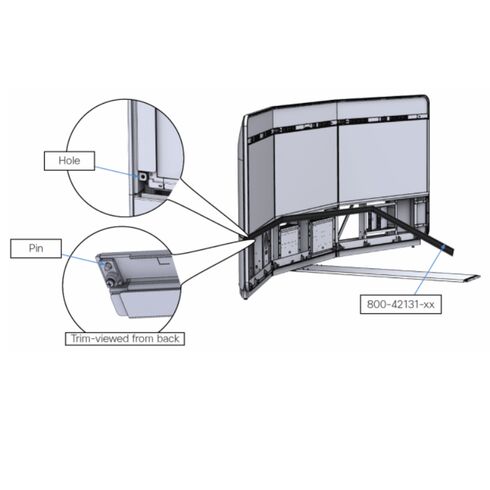 Hole

Pin

Trim-viewed from back

800-42131-xx